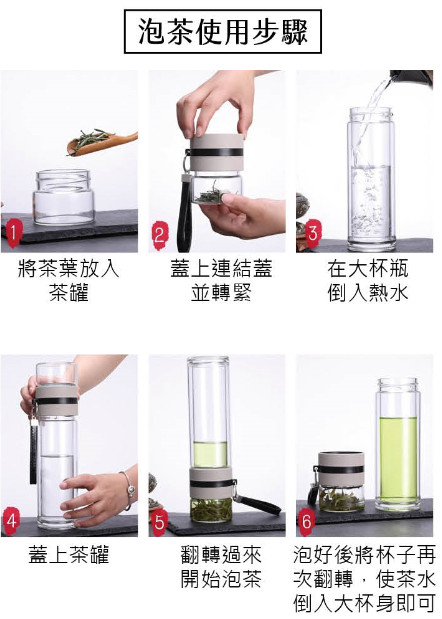 泡茶使用步驟

1
將茶葉放入茶罐

2
蓋上連結蓋並轉緊

3
在大杯瓶倒入熱水

4
蓋上茶罐

5
翻轉過來開始泡茶

6
泡好後將杯子再次翻轉，使茶水倒入大杯身即可