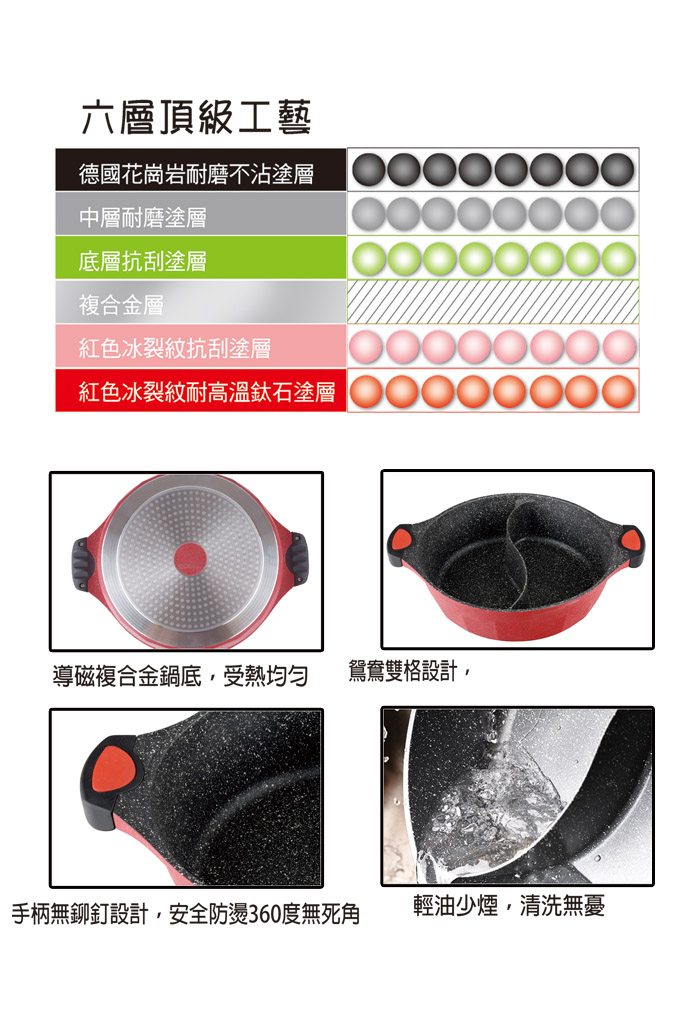 六層頂級工藝

德國花崗岩耐磨不沾塗層
中層耐磨塗層
底層抗刮塗層
複合金層
紅色冰裂紋抗刮塗層
紅色冰裂紋耐高溫鈦石塗層

導磁複合金鍋底，受熱均勻

鴛鴦雙格設計，

手柄無鉚釘設計，安全防燙360度無死角

輕油少煙，清洗無憂